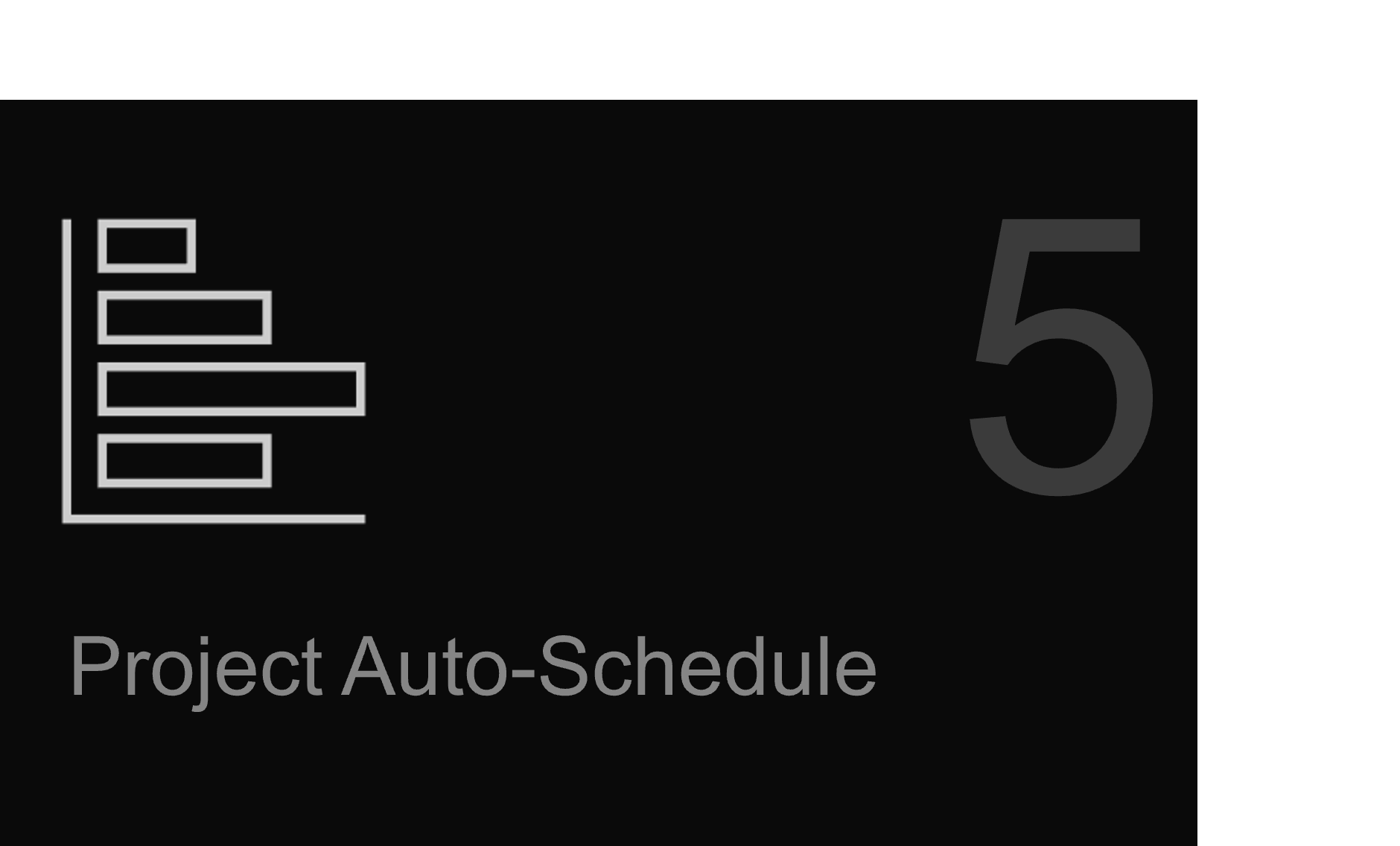 5

Project Auto-Schedule